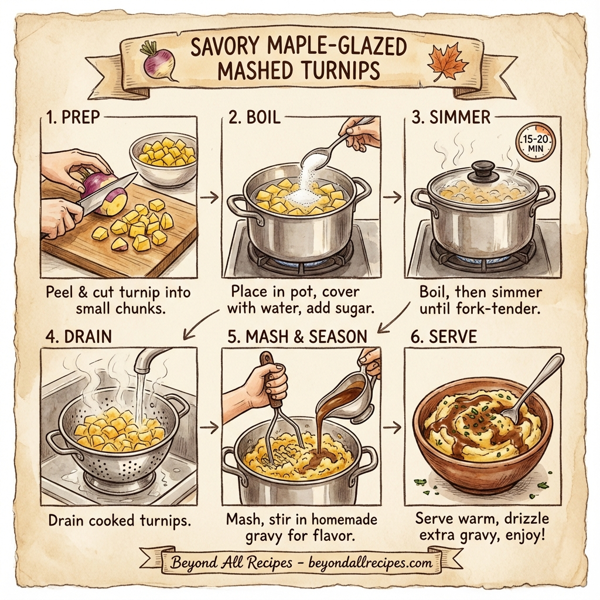 SAVORY MAPLE-GLAZED MASHED TURNIPS

1. PREP

Peel & cut turnip into small chunks.

2. BOIL

Place in pot, cover with water, add sugar.

3. SIMMER

15-20 MIN

Boil, then simmer until fork-tender.

4. DRAIN

Drain cooked turnips.

5. MASH & SEASON

Mash, stir in homemade gravy for flavor.

6. SERVE

Serve warm, drizzle extra gravy, enjoy!

Beyond All Recipes - beyondallrecipes.com