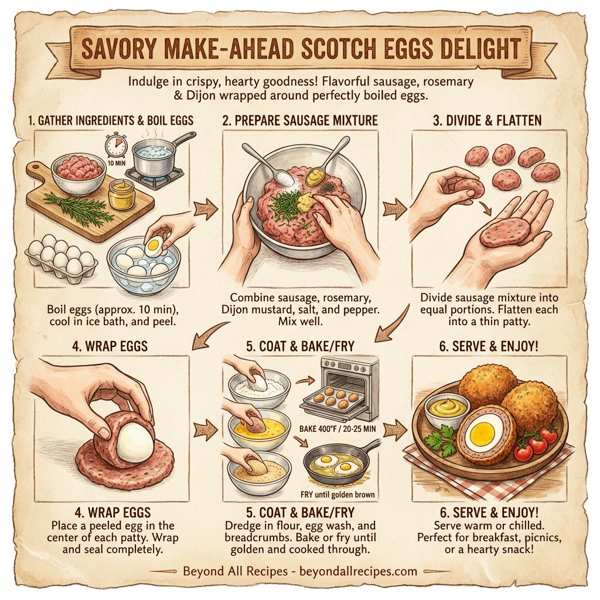 SAVORY MAKE-AHEAD SCOTCH EGGS DELIGHT

Indulge in crispy, hearty goodness! Flavorful sausage, rosemary & Dijon wrapped around perfectly boiled eggs.

1. GATHER INGREDIENTS & BOIL EGGS

10 MIN

Boil eggs (approx. 10 min), cool in ice bath, and peel.

2. PREPARE SAUSAGE MIXTURE

Combine sausage, rosemary, Dijon mustard, salt, and pepper. Mix well.

3. DIVIDE & FLATTEN

Divide sausage mixture into equal portions. Flatten each into a thin patty.

4. WRAP EGGS

4. WRAP EGGS
Place a peeled egg in the center of each patty. Wrap and seal completely.

5. COAT & BAKE/FRY

BAKE 400°F / 20-25 MIN

FRY until golden brown

5. COAT & BAKE/FRY
Dredge in flour, egg wash, and breadcrumbs. Bake or fry until golden and cooked through.

6. SERVE & ENJOY!

6. SERVE & ENJOY!
Serve warm or chilled. Perfect for breakfast, picnics, or a hearty snack!

Beyond All Recipes - beyondallrecipes.com