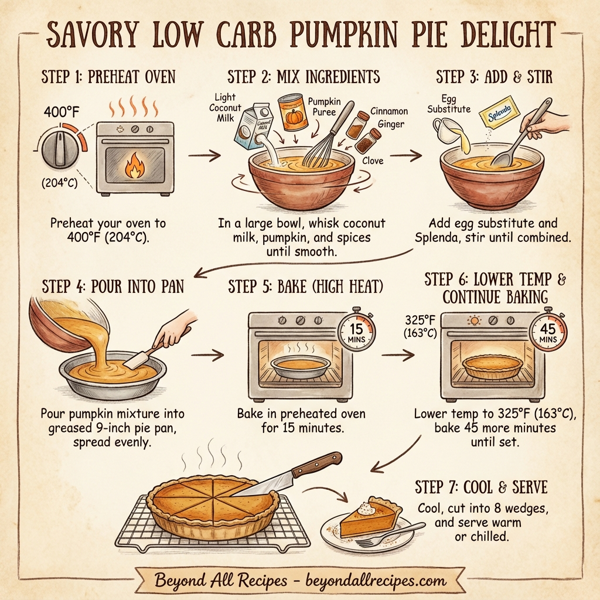 SAVORY LOW CARB PUMPKIN PIE DELIGHT

STEP 1: PREHEAT OVEN

400°F

(204°C)

Preheat your oven to 400°F (204°C).

STEP 2: MIX INGREDIENTS

Light Coconut Milk

Pumpkin Puree

Cinnamon

Ginger

Clove

In a large bowl, whisk coconut milk, pumpkin, and spices until smooth.

STEP 3: ADD & STIR

Egg Substitute

Splenda

Add egg substitute and Splenda, stir until combined.

STEP 4: POUR INTO PAN

Pour pumpkin mixture into greased 9-inch pie pan, spread evenly.

STEP 5: BAKE (HIGH HEAT)

15 MINS

Bake in preheated oven for 15 minutes.

STEP 6: LOWER TEMP & CONTINUE BAKING

325°F (163°C)

45 MINS

Lower temp to 325°F (163°C), bake 45 more minutes until set.

STEP 7: COOL & SERVE

Cool, cut into 8 wedges, and serve warm or chilled.

Beyond All Recipes - beyondallrecipes.com