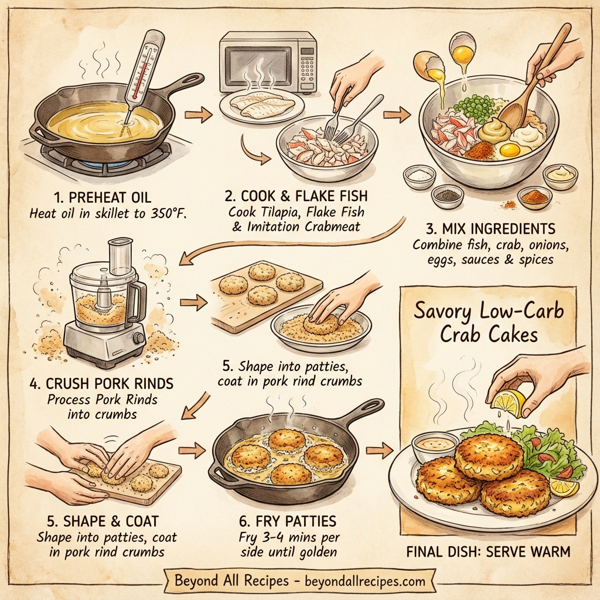 1. PREHEAT OIL
Heat oil in skillet to 350°F.

2. COOK & FLAKE FISH
Cook Tilapia, Flake Fish & Imitation Crabmeat

3. MIX INGREDIENTS
Combine fish, crab, onions, eggs, sauces & spices

4. CRUSH PORK RINDS
Process Pork Rinds into crumbs

5. Shape into patties, coat in pork rind crumbs

Savory Low-Carb Crab Cakes

5. SHAPE & COAT
Shape into patties, coat in pork rind crumbs

6. FRY PATTIES
Fry 3-4 mins per side until golden

FINAL DISH: SERVE WARM

Beyond All Recipes - beyondallrecipes.com