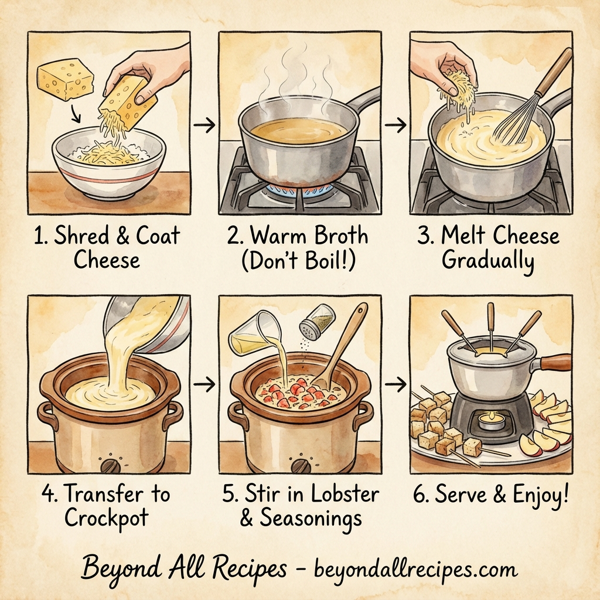 1. Shred & Coat Cheese

2. Warm Broth (Don't Boil!)

3. Melt Cheese Gradually

4. Transfer to Crockpot

5. Stir in Lobster & Seasonings

6. Serve & Enjoy!

Beyond All Recipes - beyondallrecipes.com