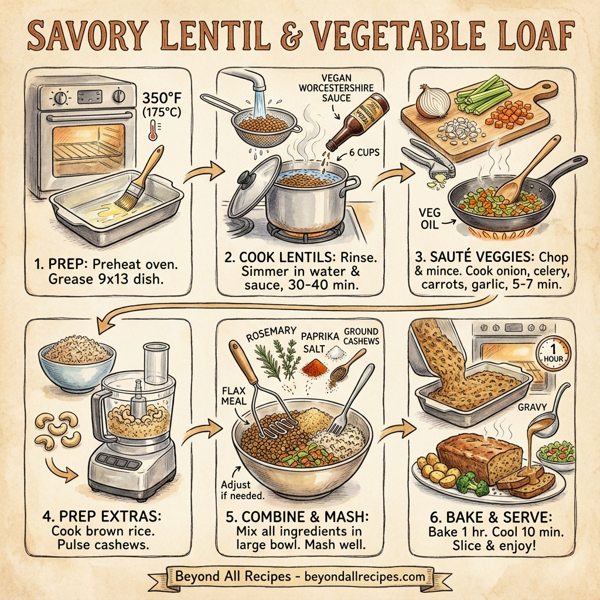 SAVORY LENTIL & VEGETABLE LOAF

350°F (175°C)

1. PREP: Preheat oven. Grease 9x13 dish.

VEGAN WORCESTERSHIRE SAUCE

6 CUPS

2. COOK LENTILS: Rinse. Simmer in water & sauce, 30-40 min.

VEG OIL

3. SAUTÉ VEGGIES: Chop & mince. Cook onion, celery, carrots, garlic, 5-7 min.

4. PREP EXTRAS: Cook brown rice. Pulse cashews.

ROSEMARY

PAPRIKA

SALT

GROUND CASHEWS

FLAX MEAL

Adjust if needed.

5. COMBINE & MASH: Mix all ingredients in large bowl. Mash well.

1 HOUR

GRAVY

6. BAKE & SERVE: Bake 1 hr. Cool 10 min. Slice & enjoy!

Beyond All Recipes - beyondallrecipes.com