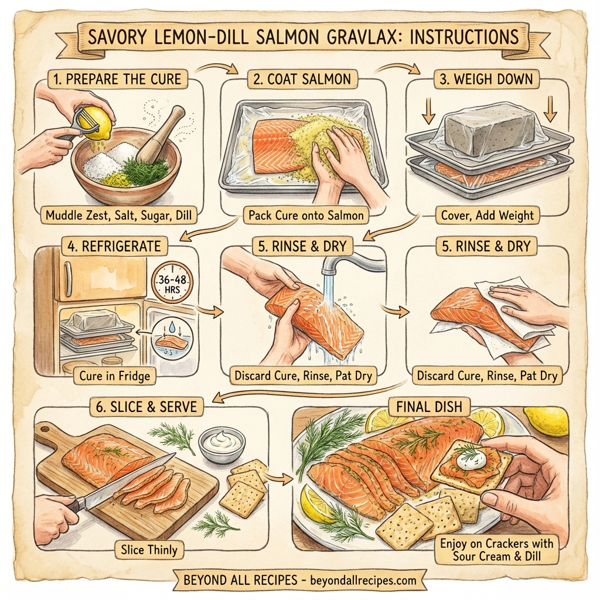 SAVORY LEMON-DILL SALMON GRAVLAX: INSTRUCTIONS

1. PREPARE THE CURE

Muddle Zest, Salt, Sugar, Dill

2. COAT SALMON

Pack Cure onto Salmon

3. WEIGH DOWN

Cover, Add Weight

4. REFRIGERATE

36-48 HRS

Cure in Fridge

5. RINSE & DRY

Discard Cure, Rinse, Pat Dry

5. RINSE & DRY

Discard Cure, Rinse, Pat Dry

6. SLICE & SERVE

Slice Thinly

FINAL DISH

Enjoy on Crackers with Sour Cream & Dill

BEYOND ALL RECIPES - beyondallrecipes.com