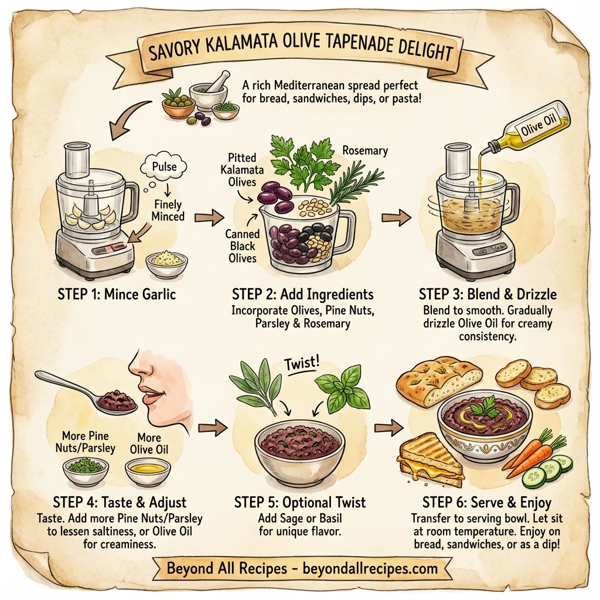 SAVORY KALAMATA OLIVE TAPENADE DELIGHT

A rich Mediterranean spread perfect for bread, sandwiches, dips, or pasta!

Pulse

Finely Minced

STEP 1: Mince Garlic

Pitted Kalamata Olives

Rosemary

Canned Black Olives

STEP 2: Add Ingredients
Incorporate Olives, Pine Nuts, Parsley & Rosemary

Olive Oil

STEP 3: Blend & Drizzle
Blend to smooth. Gradually drizzle Olive Oil for creamy consistency.

More Pine Nuts/Parsley

More Olive Oil

STEP 4: Taste & Adjust
Taste. Add more Pine Nuts/Parsley to lessen saltiness, or Olive Oil for creaminess.

Twist!

STEP 5: Optional Twist
Add Sage or Basil for unique flavor.

STEP 6: Serve & Enjoy
Transfer to serving bowl. Let sit at room temperature. Enjoy on bread, sandwiches, or as a dip!

Beyond All Recipes - beyondallrecipes.com