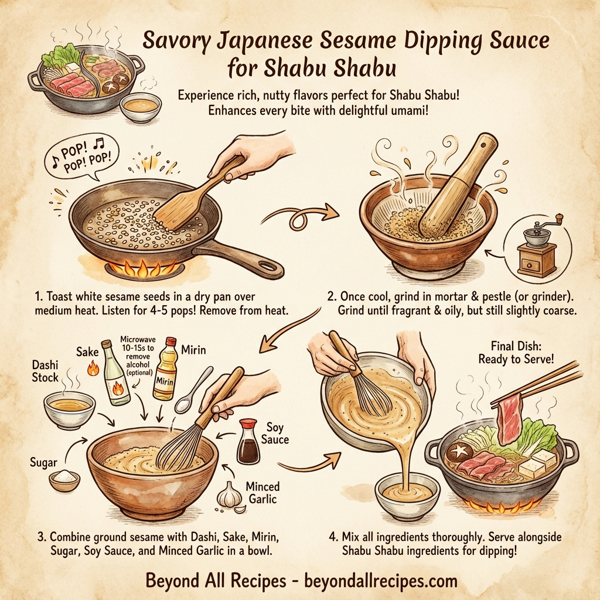 Savory Japanese Sesame Dipping Sauce for Shabu Shabu

Experience rich, nutty flavors perfect for Shabu Shabu! Enhances every bite with delightful umami!

♪ POP! ♫ POP! POP!

1. Toast white sesame seeds in a dry pan over medium heat. Listen for 4-5 pops! Remove from heat.

2. Once cool, grind in mortar & pestle (or grinder). Grind until fragrant & oily, but still slightly coarse.

Dashi Stock

Sake

Microwave 10-15s to remove alcohol (optional)

Mirin

Mirin

Soy Sauce

Sugar

Minced Garlic

3. Combine ground sesame with Dashi, Sake, Mirin, Sugar, Soy Sauce, and Minced Garlic in a bowl.

Final Dish: Ready to Serve!

4. Mix all ingredients thoroughly. Serve alongside Shabu Shabu ingredients for dipping!

Beyond All Recipes - beyondallrecipes.com