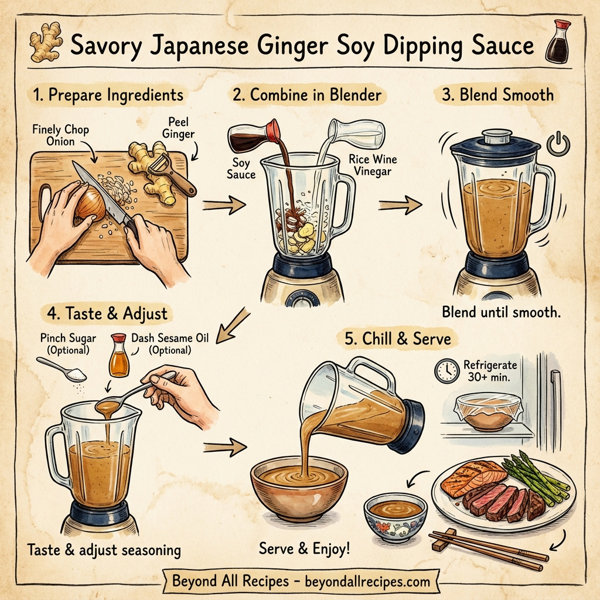 Savory Japanese Ginger Soy Dipping Sauce

1. Prepare Ingredients

Finely Chop Onion

Peel Ginger

2. Combine in Blender

Soy Sauce

Rice Wine Vinegar

3. Blend Smooth

Blend until smooth.

4. Taste & Adjust

Pinch Sugar (Optional)

Dash Sesame Oil (Optional)

Taste & adjust seasoning

5. Chill & Serve

Refrigerate 30+ min.

Serve & Enjoy!

Beyond All Recipes - beyondallrecipes.com