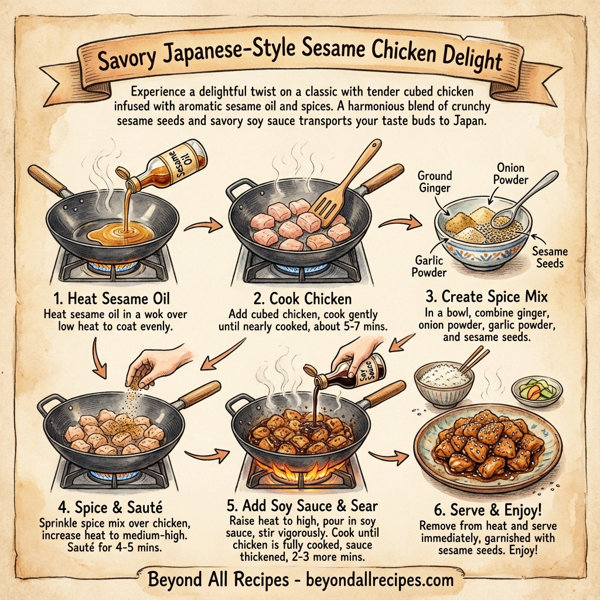 Savory Japanese-Style Sesame Chicken Delight

Experience a delightful twist on a classic with tender cubed chicken infused with aromatic sesame oil and spices. A harmonious blend of crunchy sesame seeds and savory soy sauce transports your taste buds to Japan.

Sesame Oil

Ground Ginger

Onion Powder

Garlic Powder

Sesame Seeds

1. Heat Sesame Oil
Heat sesame oil in a wok over low heat to coat evenly.

2. Cook Chicken
Add cubed chicken, cook gently until nearly cooked, about 5-7 mins.

3. Create Spice Mix
In a bowl, combine ginger, onion powder, garlic powder, and sesame seeds.

Soy Sauce

4. Spice & Sauté
Sprinkle spice mix over chicken, increase heat to medium-high. Sauté for 4-5 mins.

5. Add Soy Sauce & Sear
Raise heat to high, pour in soy sauce, stir vigorously. Cook until chicken is fully cooked, sauce thickened, 2-3 more mins.

6. Serve & Enjoy!
Remove from heat and serve immediately, garnished with sesame seeds. Enjoy!

Beyond All Recipes - beyondallrecipes.com