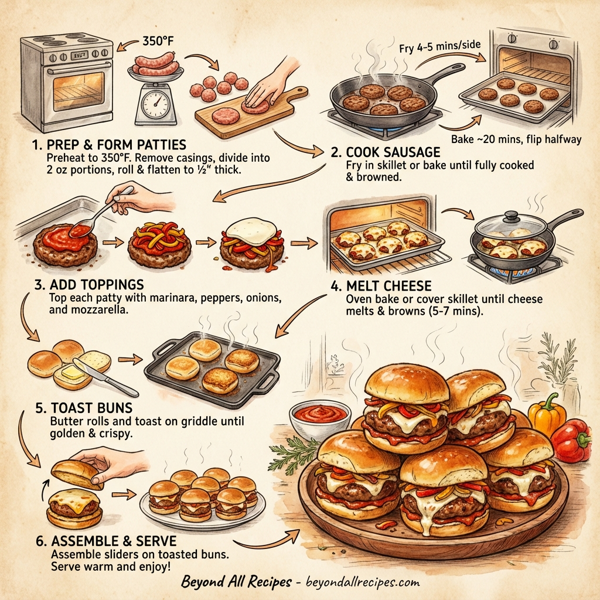 350°F

Fry 4-5 mins/side

Bake ~20 mins, flip halfway

1. PREP & FORM PATTIES
Preheat to 350°F. Remove casings, divide into 2 oz portions, roll & flatten to ½" thick.

2. COOK SAUSAGE
Fry in skillet or bake until fully cooked & browned.

3. ADD TOPPINGS
Top each patty with marinara, peppers, onions, and mozzarella.

4. MELT CHEESE
Oven bake or cover skillet until cheese melts & browns (5-7 mins).

5. TOAST BUNS
Butter rolls and toast on griddle until golden & crispy.

6. ASSEMBLE & SERVE
Assemble sliders on toasted buns. Serve warm and enjoy!

Beyond All Recipes - beyondallrecipes.com