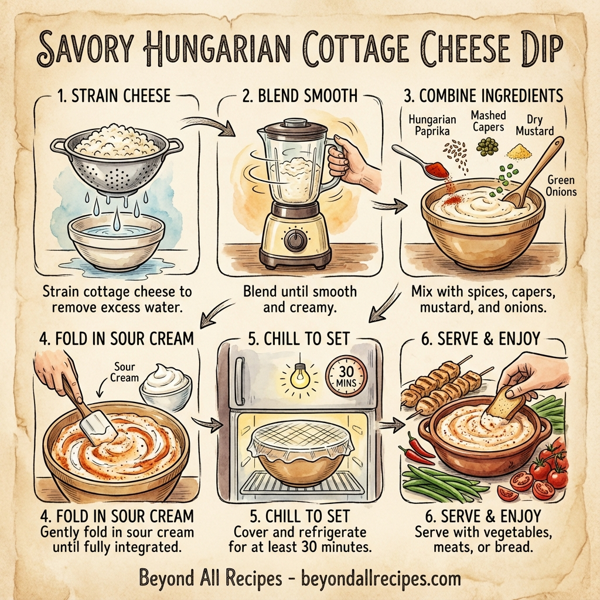 SAVORY HUNGARIAN COTTAGE CHEESE DIP

1. STRAIN CHEESE

Strain cottage cheese to remove excess water.

2. BLEND SMOOTH

Blend until smooth and creamy.

3. COMBINE INGREDIENTS

Hungarian Paprika

Mashed Capers

Dry Mustard

Green Onions

Mix with spices, capers, mustard, and onions.

4. FOLD IN SOUR CREAM

Sour Cream

4. FOLD IN SOUR CREAM
Gently fold in sour cream until fully integrated.

5. CHILL TO SET

30 MINS

5. CHILL TO SET
Cover and refrigerate for at least 30 minutes.

6. SERVE & ENJOY

6. SERVE & ENJOY
Serve with vegetables, meats, or bread.

Beyond All Recipes - beyondallrecipes.com