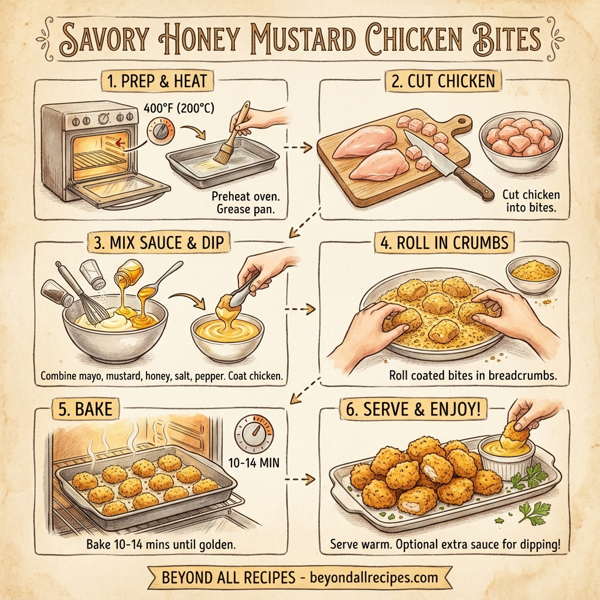 SAVORY HONEY MUSTARD CHICKEN BITES

1. PREP & HEAT

400°F (200°C)

Preheat oven. Grease pan.

2. CUT CHICKEN

Cut chicken into bites.

3. MIX SAUCE & DIP

Combine mayo, mustard, honey, salt, pepper. Coat chicken.

4. ROLL IN CRUMBS

Roll coated bites in breadcrumbs.

5. BAKE

10-14 MIN

Bake 10-14 mins until golden.

6. SERVE & ENJOY!

Serve warm. Optional extra sauce for dipping!

BEYOND ALL RECIPES - beyondallrecipes.com