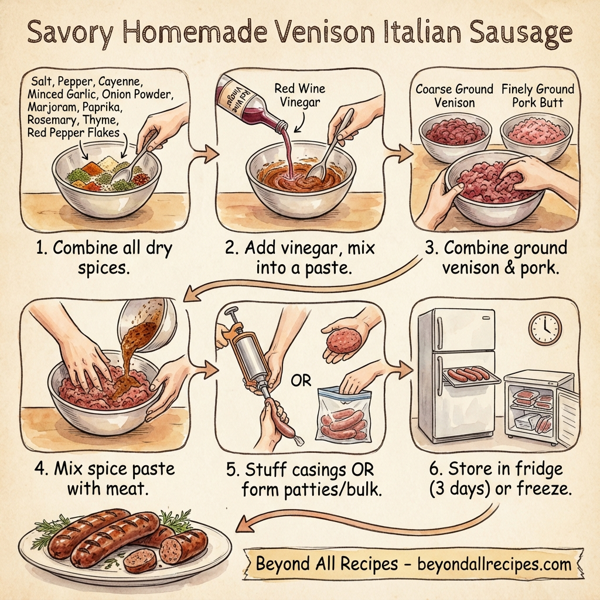 Savory Homemade Venison Italian Sausage

Salt, Pepper, Cayenne, Minced Garlic, Onion Powder, Marjoram, Paprika, Rosemary, Thyme, Red Pepper Flakes

1. Combine all dry spices.

Red Wine Vinegar

Red Wine Vinegar

2. Add vinegar, mix into a paste.

Coarse Ground Venison

Finely Ground Pork Butt

3. Combine ground venison & pork.

4. Mix spice paste with meat.

OR

5. Stuff casings OR form patties/bulk.

6. Store in fridge (3 days) or freeze.

Beyond All Recipes - beyondallrecipes.com