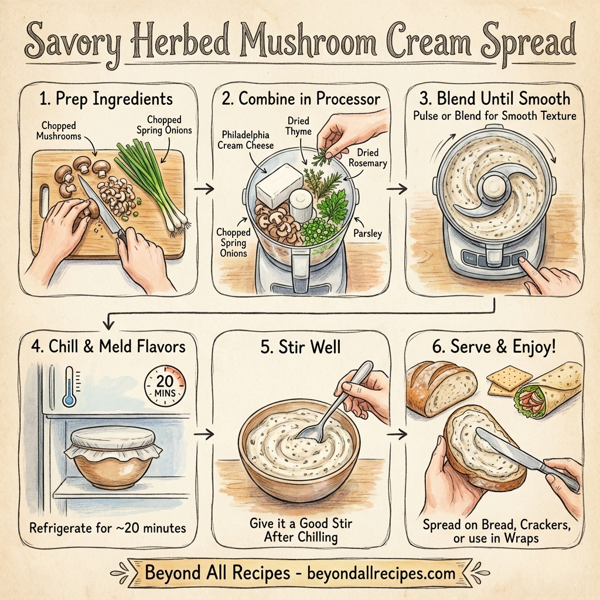 Savory Herbed Mushroom Cream Spread

1. Prep Ingredients

Chopped Mushrooms

Chopped Spring Onions

2. Combine in Processor

Philadelphia Cream Cheese

Dried Thyme

Dried Rosemary

Chopped Spring Onions

Parsley

3. Blend Until Smooth

Pulse or Blend for Smooth Texture

4. Chill & Meld Flavors

20 MINS

Refrigerate for ~20 minutes

5. Stir Well

Give it a Good Stir After Chilling

6. Serve & Enjoy!

Spread on Bread, Crackers, or use in Wraps

Beyond All Recipes - beyondallrecipes.com