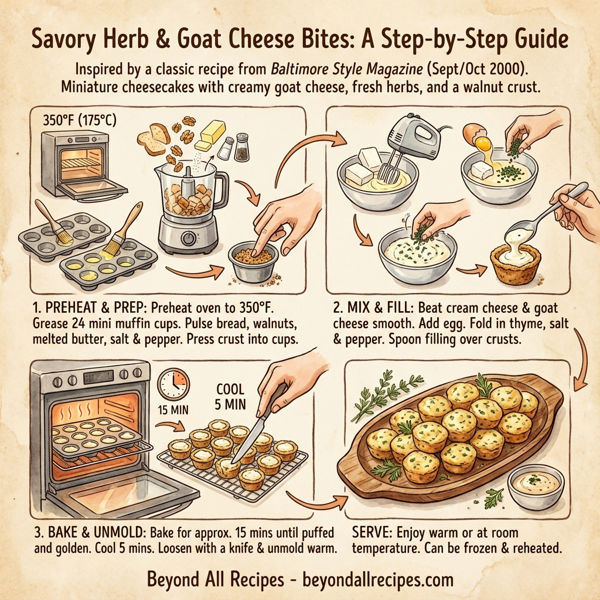 Savory Herb & Goat Cheese Bites: A Step-by-Step Guide

Inspired by a classic recipe from Baltimore Style Magazine (Sept/Oct 2000). Miniature cheesecakes with creamy goat cheese, fresh herbs, and a walnut crust.

350°F (175°C)

1. PREHEAT & PREP: Preheat oven to 350°F. Grease 24 mini muffin cups. Pulse bread, walnuts, melted butter, salt & pepper. Press crust into cups.

2. MIX & FILL: Beat cream cheese & goat cheese smooth. Add egg. Fold in thyme, salt & pepper. Spoon filling over crusts.

15 MIN

COOL 5 MIN

3. BAKE & UNMOLD: Bake for approx. 15 mins until puffed and golden. Cool 5 mins. Loosen with a knife & unmold warm.

SERVE: Enjoy warm or at room temperature. Can be frozen & reheated.

Beyond All Recipes - beyondallrecipes.com