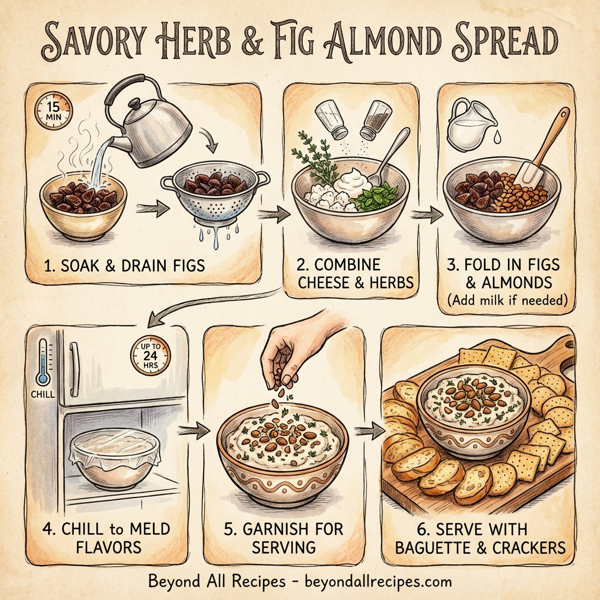 SAVORY HERB & FIG ALMOND SPREAD

15 MIN

1. SOAK & DRAIN FIGS

2. COMBINE CHEESE & HERBS

3. FOLD IN FIGS & ALMONDS
(Add milk if needed)

CHILL

UP TO 24 HRS

4. CHILL to MELD FLAVORS

5. GARNISH FOR SERVING

6. SERVE WITH BAGUETTE & CRACKERS

Beyond All Recipes - beyondallrecipes.com