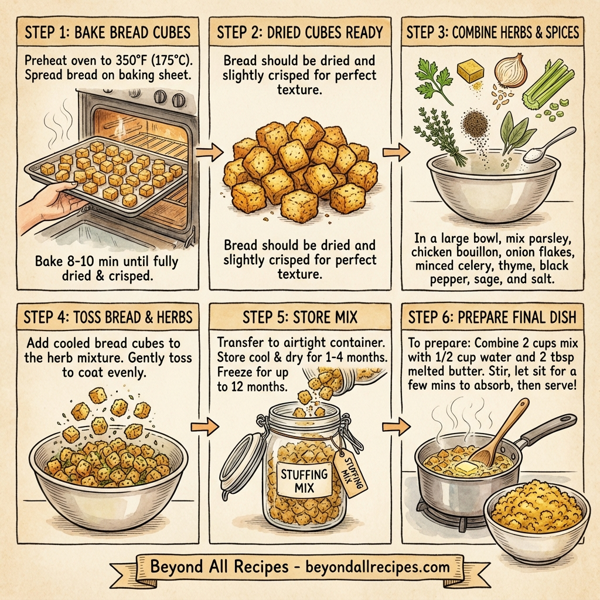 STEP 1: BAKE BREAD CUBES

Preheat oven to 350°F (175°C). Spread bread on baking sheet.

Bake 8-10 min until fully dried & crisped.

STEP 2: DRIED CUBES READY

Bread should be dried and slightly crisped for perfect texture.

Bread should be dried and slightly crisped for perfect texture.

STEP 3: COMBINE HERBS & SPICES

In a large bowl, mix parsley, chicken bouillon, onion flakes, minced celery, thyme, black pepper, sage, and salt.

STEP 4: TOSS BREAD & HERBS

Add cooled bread cubes to the herb mixture. Gently toss to coat evenly.

STEP 5: STORE MIX

Transfer to airtight container. Store cool & dry for 1-4 months. Freeze for up to 12 months.

STUFFING MIX

STUFFING MIX

STEP 6: PREPARE FINAL DISH

To prepare: Combine 2 cups mix with 1/2 cup water and 2 tbsp melted butter. Stir, let sit for a few mins to absorb, then serve!

Beyond All Recipes - beyondallrecipes.com