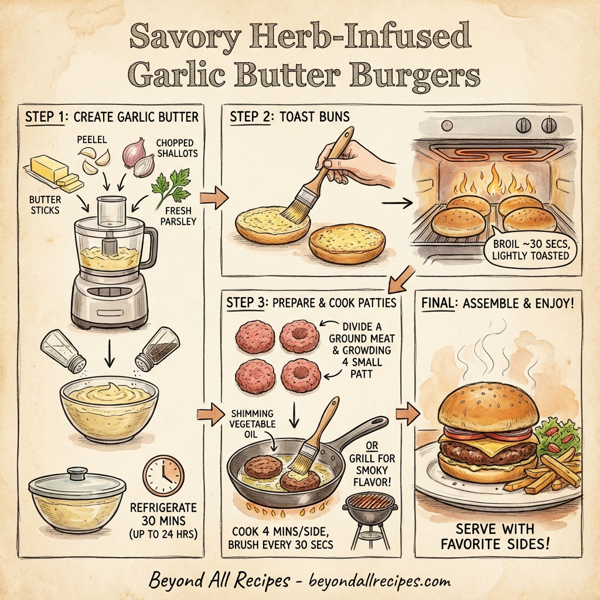 Savory Herb-Infused Garlic Butter Burgers

STEP 1: CREATE GARLIC BUTTER

PEELEL

CHOPPED SHALLOTS

BUTTER STICKS

FRESH PARSLEY

REFRIGERATE 30 MINS (UP TO 24 HRS)

STEP 2: TOAST BUNS

BROIL ~30 SECS, LIGHTLY TOASTED

STEP 3: PREPARE & COOK PATTIES

DIVIDE A GROUND MEAT & GROWDING 4 SMALL PATT

SHIMMING VEGETABLE OIL

OR GRILL FOR SMOKY FLAVOR!

COOK 4 MINS/SIDE, BRUSH EVERY 30 SECS

FINAL: ASSEMBLE & ENJOY!

SERVE WITH FAVORITE SIDES!

Beyond All Recipes - beyondallrecipes.com