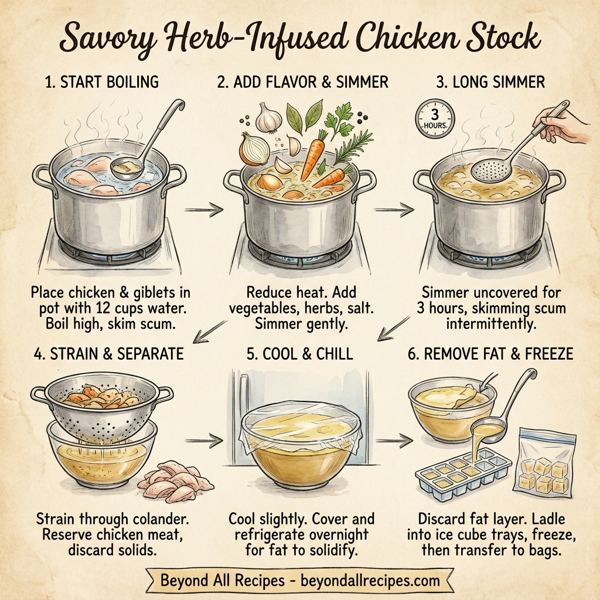 Savory Herb-Infused Chicken Stock

1. START BOILING

Place chicken & giblets in pot with 12 cups water. Boil high, skim scum.

2. ADD FLAVOR & SIMMER

Reduce heat. Add vegetables, herbs, salt. Simmer gently.

3. LONG SIMMER

3 HOURS

Simmer uncovered for 3 hours, skimming scum intermittently.

4. STRAIN & SEPARATE

Strain through colander. Reserve chicken meat, discard solids.

5. COOL & CHILL

Cool slightly. Cover and refrigerate overnight for fat to solidify.

6. REMOVE FAT & FREEZE

Discard fat layer. Ladle into ice cube trays, freeze, then transfer to bags.

Beyond All Recipes - beyondallrecipes.com