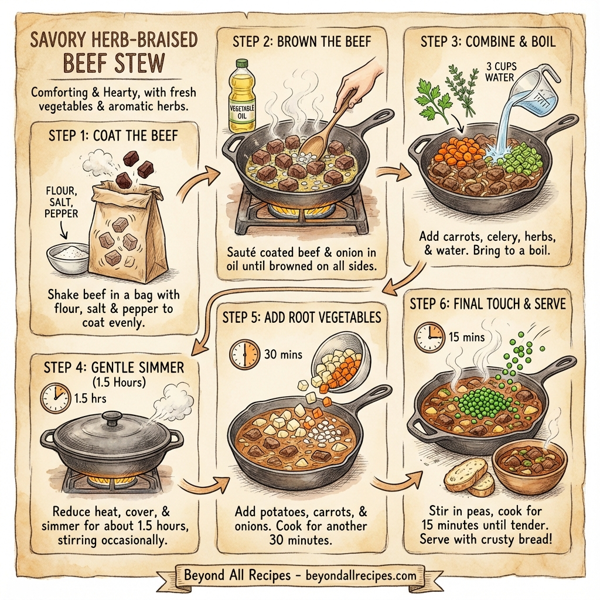 SAVORY HERB-BRAISED BEEF STEW

Comforting & Hearty, with fresh vegetables & aromatic herbs.

STEP 1: COAT THE BEEF

FLOUR, SALT, PEPPER

Shake beef in a bag with flour, salt & pepper to coat evenly.

STEP 2: BROWN THE BEEF

VEGETABLE OIL

Sauté coated beef & onion in oil until browned on all sides.

STEP 3: COMBINE & BOIL

3 CUPS WATER

Add carrots, celery, herbs, & water. Bring to a boil.

STEP 4: GENTLE SIMMER (1.5 Hours)

1.5 hrs

Reduce heat, cover, & simmer for about 1.5 hours, stirring occasionally.

STEP 5: ADD ROOT VEGETABLES

30 mins

Add potatoes, carrots, & onions. Cook for another 30 minutes.

STEP 6: FINAL TOUCH & SERVE

15 mins

Stir in peas, cook for 15 minutes until tender. Serve with crusty bread!

Beyond All Recipes - beyondallrecipes.com