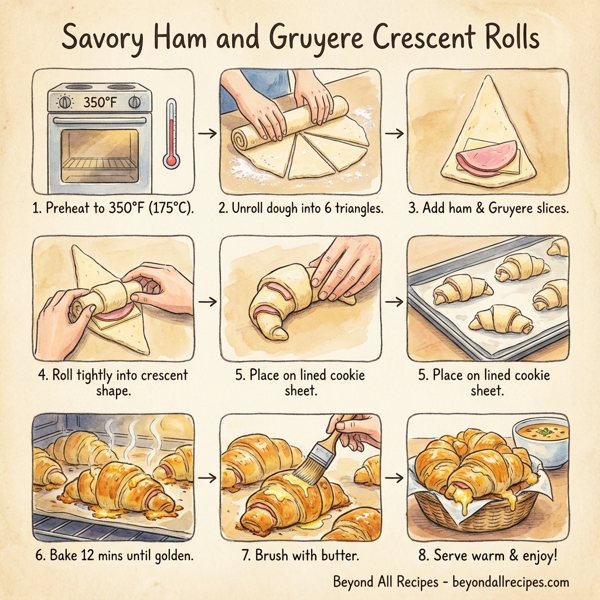 Savory Ham and Gruyere Crescent Rolls

350°F

1. Preheat to 350°F (175°C).

2. Unroll dough into 6 triangles.

3. Add ham & Gruyere slices.

4. Roll tightly into crescent shape.

5. Place on lined cookie sheet.

5. Place on lined cookie sheet.

6. Bake 12 mins until golden.

7. Brush with butter.

8. Serve warm & enjoy!

Beyond All Recipes - beyondallrecipes.com