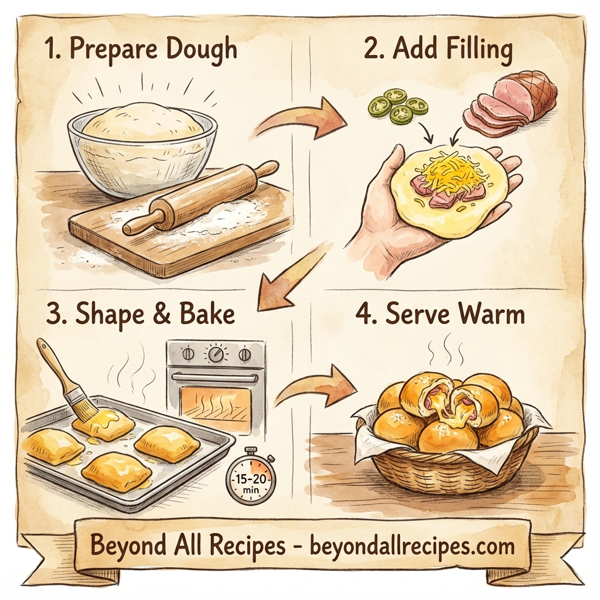 1. Prepare Dough

2. Add Filling

3. Shape & Bake

15-20 min

4. Serve Warm

Beyond All Recipes - beyondallrecipes.com