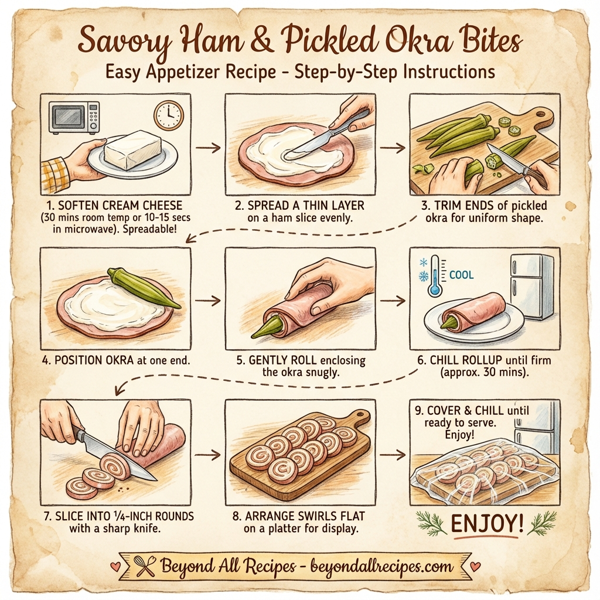 Savory Ham & Pickled Okra Bites

Easy Appetizer Recipe - Step-by-Step Instructions

1. SOFTEN CREAM CHEESE (30 mins room temp or 10-15 secs in microwave). Spreadable!

2. SPREAD A THIN LAYER on a ham slice evenly.

3. TRIM ENDS of pickled okra for uniform shape.

4. POSITION OKRA at one end.

5. GENTLY ROLL enclosing the okra snugly.

COOL

6. CHILL ROLLUP until firm (approx. 30 mins).

7. SLICE INTO ¼-INCH ROUNDS with a sharp knife.

8. ARRANGE SWIRLS FLAT on a platter for display.

9. COVER & CHILL until ready to serve. Enjoy!

ENJOY!

Beyond All Recipes - beyondallrecipes.com