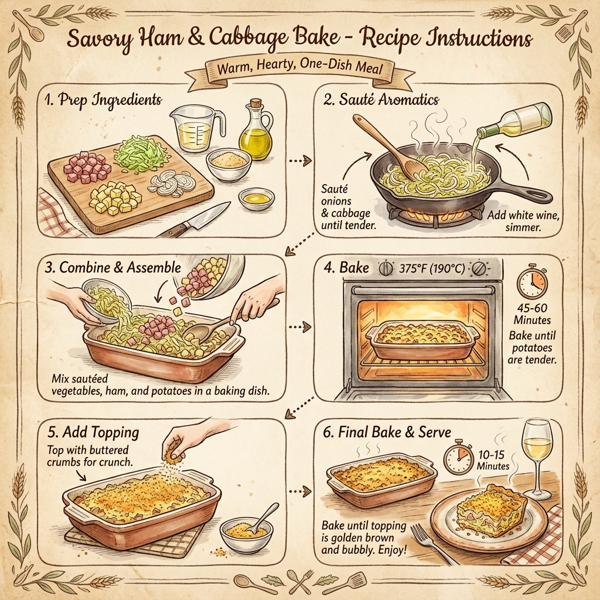 Savory Ham & Cabbage Bake - Recipe Instructions

Warm, Hearty, One-Dish Meal

1. Prep Ingredients

2. Sauté Aromatics

Sauté onions & cabbage until tender.

Add white wine, simmer.

3. Combine & Assemble

Mix sautéed vegetables, ham, and potatoes in a baking dish.

4. Bake 375°F (190°C)

45-60 Minutes

Bake until potatoes are tender.

5. Add Topping

Top with buttered crumbs for crunch.

6. Final Bake & Serve

10-15 Minutes

Bake until topping is golden brown and bubbly. Enjoy!