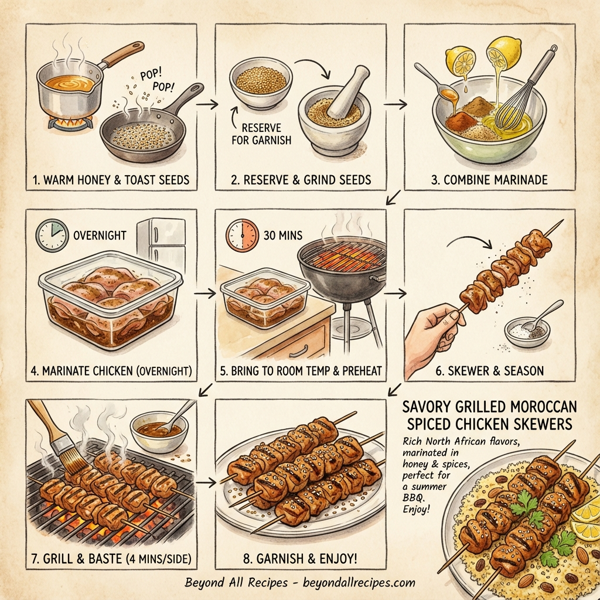 POP!
POP!

1. WARM HONEY & TOAST SEEDS

RESERVE FOR GARNISH

2. RESERVE & GRIND SEEDS

3. COMBINE MARINADE

OVERNIGHT

4. MARINATE CHICKEN (OVERNIGHT)

30 MINS

5. BRING TO ROOM TEMP & PREHEAT

6. SKEWER & SEASON

7. GRILL & BASTE (4 MINS/SIDE)

8. GARNISH & ENJOY!

SAVORY GRILLED MOROCCAN SPICED CHICKEN SKEWERS

Rich North African flavors, marinated in honey & spices, perfect for a summer BBQ. Enjoy!

Beyond All Recipes - beyondallrecipes.com