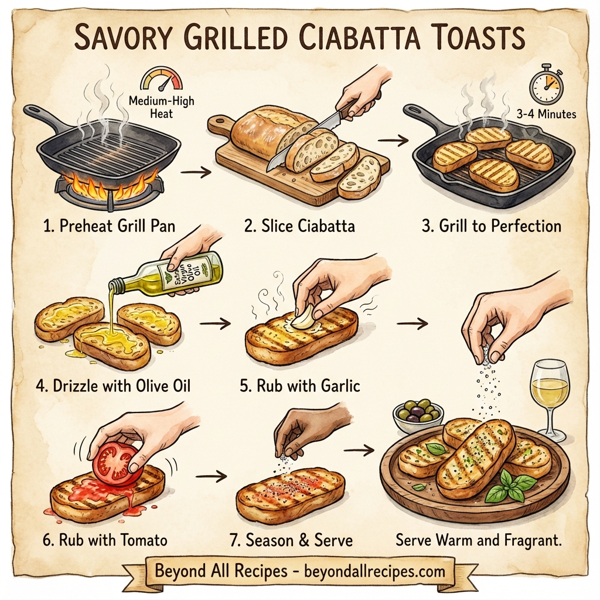 SAVORY GRILLED CIABATTA TOASTS

Medium-High Heat

3-4 Minutes

1. Preheat Grill Pan

2. Slice Ciabatta

3. Grill to Perfection

Extra Virgin Olive Oil

4. Drizzle with Olive Oil

5. Rub with Garlic

6. Rub with Tomato

7. Season & Serve

Serve Warm and Fragrant.

Beyond All Recipes - beyondallrecipes.com