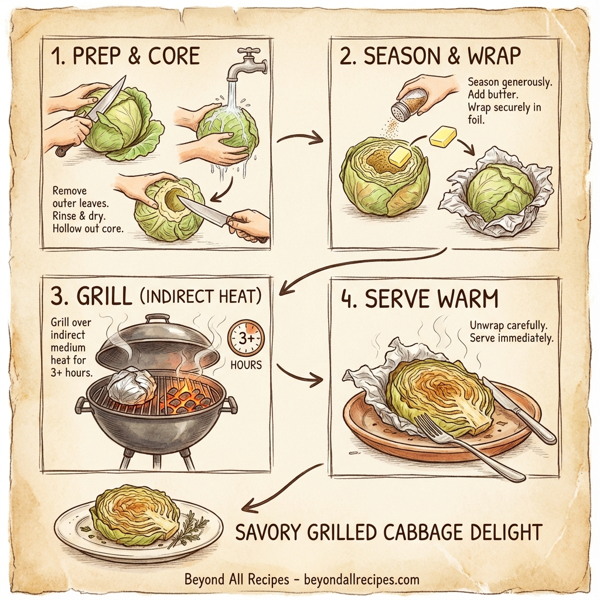 1. PREP & CORE

Remove outer leaves. Rinse & dry. Hollow out core.

2. SEASON & WRAP

Season generously. Add butter. Wrap securely in foil.

3. GRILL (INDIRECT HEAT)

Grill over indirect medium heat for 3+ hours.

3+

HOURS

4. SERVE WARM

Unwrap carefully. Serve immediately.

SAVORY GRILLED CABBAGE DELIGHT

Beyond All Recipes - beyondallrecipes.com