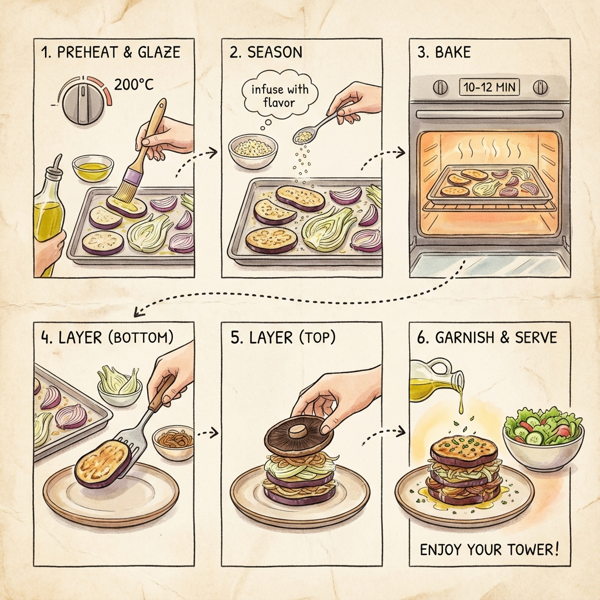 1. PREHEAT & GLAZE

200°C

2. SEASON

infuse with flavor

3. BAKE

10-12 MIN

4. LAYER (BOTTOM)

5. LAYER (TOP)

6. GARNISH & SERVE

ENJOY YOUR TOWER!