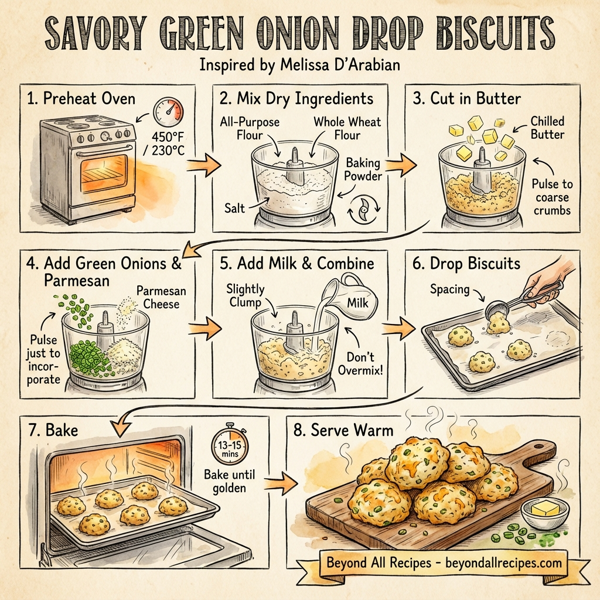 SAVORY GREEN ONION DROP BISCUITS

Inspired by Melissa D'Arabian

1. Preheat Oven

450°F / 230°C

2. Mix Dry Ingredients

All-Purpose Flour

Whole Wheat Flour

Baking Powder

Salt

3. Cut in Butter

Chilled Butter

Pulse to coarse crumbs

4. Add Green Onions & Parmesan

Parmesan Cheese

Pulse just to incorporate

5. Add Milk & Combine

Slightly Clump

Milk

Don't Overmix!

6. Drop Biscuits

Spacing

7. Bake

13-15 mins

Bake until golden

8. Serve Warm

Beyond All Recipes - beyondallrecipes.com