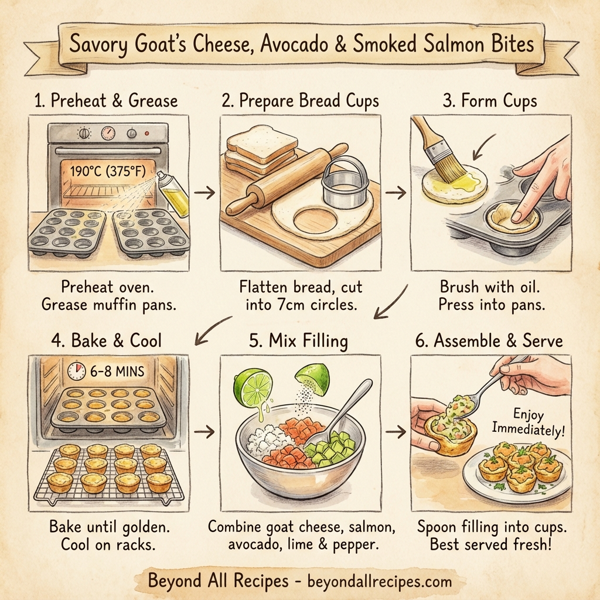 Savory Goat's Cheese, Avocado & Smoked Salmon Bites

1. Preheat & Grease

190°C (375°F)

Preheat oven. Grease muffin pans.

2. Prepare Bread Cups

Flatten bread, cut into 7cm circles.

3. Form Cups

Brush with oil. Press into pans.

4. Bake & Cool

6-8 MINS

Bake until golden. Cool on racks.

5. Mix Filling

Combine goat cheese, salmon, avocado, lime & pepper.

6. Assemble & Serve

Enjoy Immediately!

Spoon filling into cups. Best served fresh!

Beyond All Recipes - beyondallrecipes.com