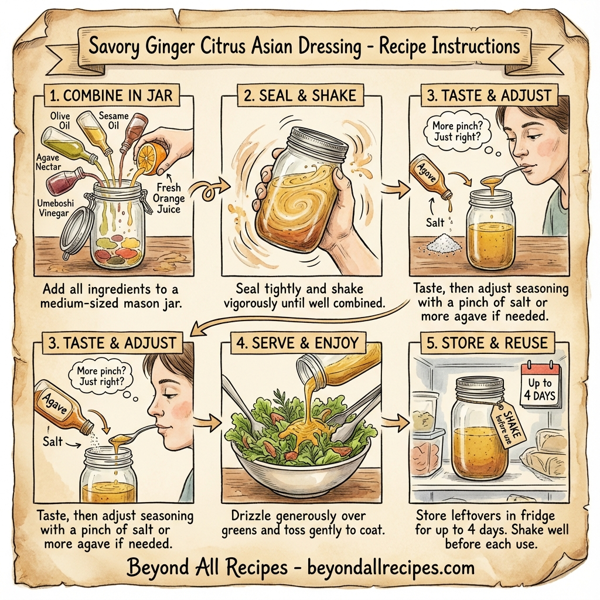 Savory Ginger Citrus Asian Dressing - Recipe Instructions

1. COMBINE IN JAR

Olive Oil
Sesame Oil
Agave Nectar
Umeboshi Vinegar
Fresh Orange Juice

Add all ingredients to a medium-sized mason jar.

2. SEAL & SHAKE

Seal tightly and shake vigorously until well combined.

3. TASTE & ADJUST

More pinch? Just right?
Agave
Salt

Taste, then adjust seasoning with a pinch of salt or more agave if needed.

3. TASTE & ADJUST

More pinch? Just right?
Agave
Salt

Taste, then adjust seasoning with a pinch of salt or more agave if needed.

4. SERVE & ENJOY

Drizzle generously over greens and toss gently to coat.

5. STORE & REUSE

Up to 4 DAYS
SHAKE before use

Store leftovers in fridge for up to 4 days. Shake well before each use.

Beyond All Recipes - beyondallrecipes.com