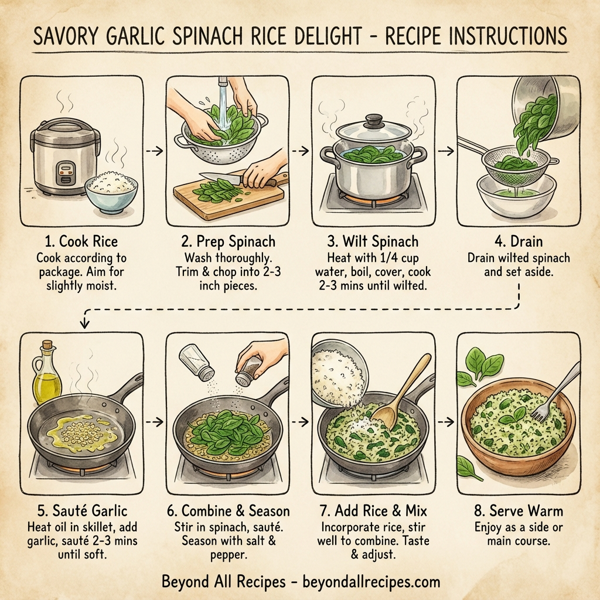 SAVORY GARLIC SPINACH RICE DELIGHT - RECIPE INSTRUCTIONS

1. Cook Rice
Cook according to package. Aim for slightly moist.

2. Prep Spinach
Wash thoroughly. Trim & chop into 2-3 inch pieces.

3. Wilt Spinach
Heat with 1/4 cup water, boil, cover, cook 2-3 mins until wilted.

4. Drain
Drain wilted spinach and set aside.

5. Sauté Garlic
Heat oil in skillet, add garlic, sauté 2-3 mins until soft.

6. Combine & Season
Stir in spinach, sauté. Season with salt & pepper.

7. Add Rice & Mix
Incorporate rice, stir well to combine. Taste & adjust.

8. Serve Warm
Enjoy as a side or main course.

Beyond All Recipes - beyondallrecipes.com