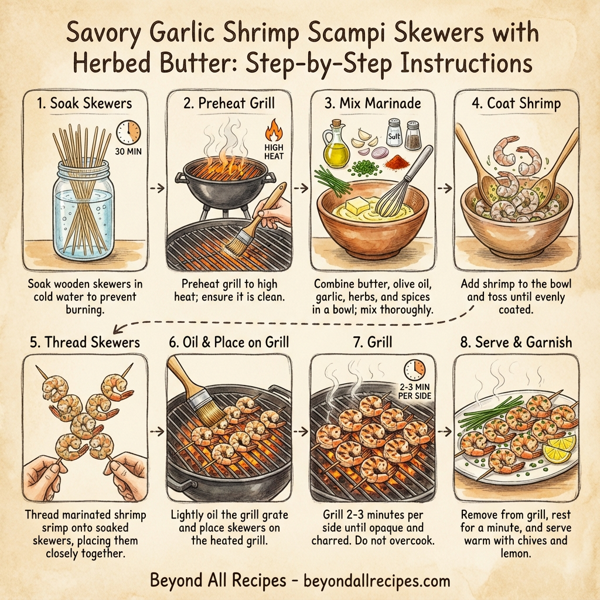 Savory Garlic Shrimp Scampi Skewers with Herbed Butter: Step-by-Step Instructions

1. Soak Skewers

30 MIN

Soak wooden skewers in cold water to prevent burning.

2. Preheat Grill

HIGH HEAT

Preheat grill to high heat; ensure it is clean.

3. Mix Marinade

Salt

Combine butter, olive oil, garlic, herbs, and spices in a bowl; mix thoroughly.

4. Coat Shrimp

Add shrimp to the bowl and toss until evenly coated.

5. Thread Skewers

Thread marinated shrimp srimp onto soaked skewers, placing them closely together.

6. Oil & Place on Grill

Lightly oil the grill grate and place skewers on the heated grill.

7. Grill

2-3 MIN PER SIDE

Grill 2-3 minutes per side until opaque and charred. Do not overcook.

8. Serve & Garnish

Remove from grill, rest for a minute, and serve warm with chives and lemon.

Beyond All Recipes - beyondallrecipes.com