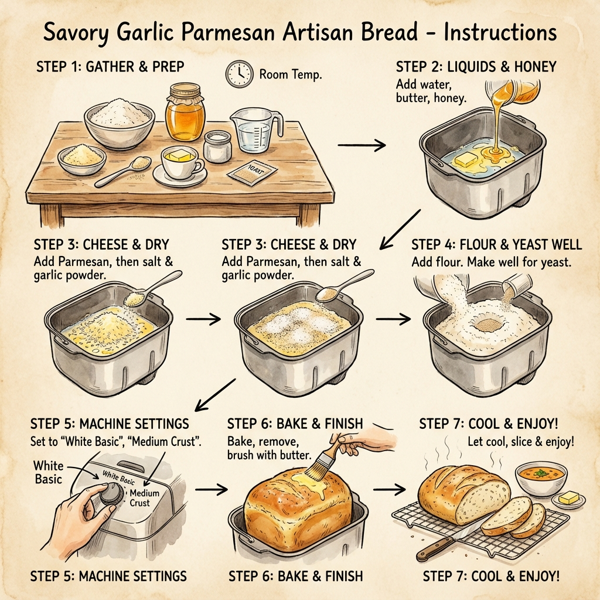 Savory Garlic Parmesan Artisan Bread - Instructions

STEP 1: GATHER & PREP

Room Temp.

YEAST

STEP 2: LIQUIDS & HONEY
Add water, butter, honey.

STEP 3: CHEESE & DRY
Add Parmesan, then salt & garlic powder.

STEP 3: CHEESE & DRY
Add Parmesan, then salt & garlic powder.

STEP 4: FLOUR & YEAST WELL
Add flour. Make well for yeast.

STEP 5: MACHINE SETTINGS
Set to "White Basic", "Medium Crust".

White Basic

White Basic

Medium Crust

STEP 6: BAKE & FINISH
Bake, remove, brush with butter.

STEP 7: COOL & ENJOY!
Let cool, slice & enjoy!

STEP 5: MACHINE SETTINGS

STEP 6: BAKE & FINISH

STEP 7: COOL & ENJOY!