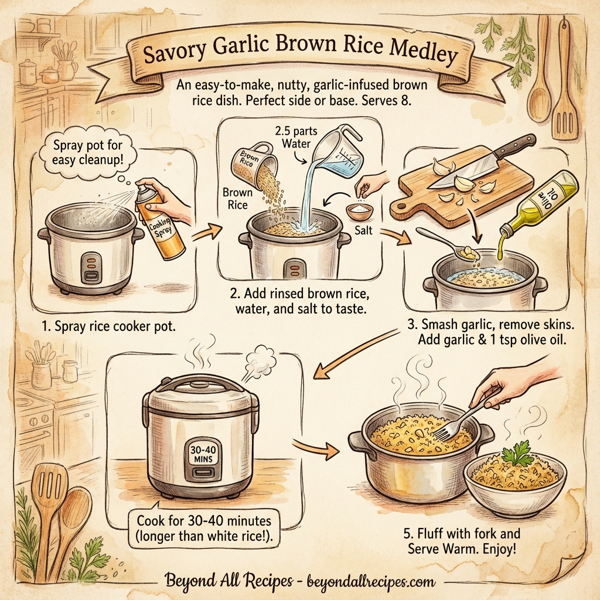 Savory Garlic Brown Rice Medley

An easy-to-make, nutty, garlic-infused brown rice dish. Perfect side or base. Serves 8.

Spray pot for easy cleanup!

Cooking Spray

1. Spray rice cooker pot.

Brown Rice

Brown Rice

2.5 parts Water

Salt

2. Add rinsed brown rice, water, and salt to taste.

Olive Oil

3. Smash garlic, remove skins. Add garlic & 1 tsp olive oil.

30-40 MINS

Cook for 30-40 minutes (longer than white rice!).

5. Fluff with fork and Serve Warm. Enjoy!

Beyond All Recipes - beyondallrecipes.com