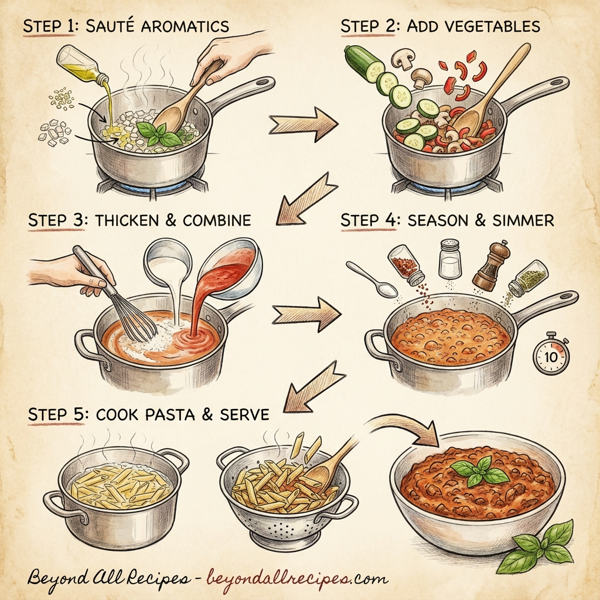 STEP 1: SAUTÉ AROMATICS

STEP 2: ADD VEGETABLES

STEP 3: THICKEN & COMBINE

STEP 4: SEASON & SIMMER

10

STEP 5: COOK PASTA & SERVE

Beyond All Recipes - beyondallrecipes.com