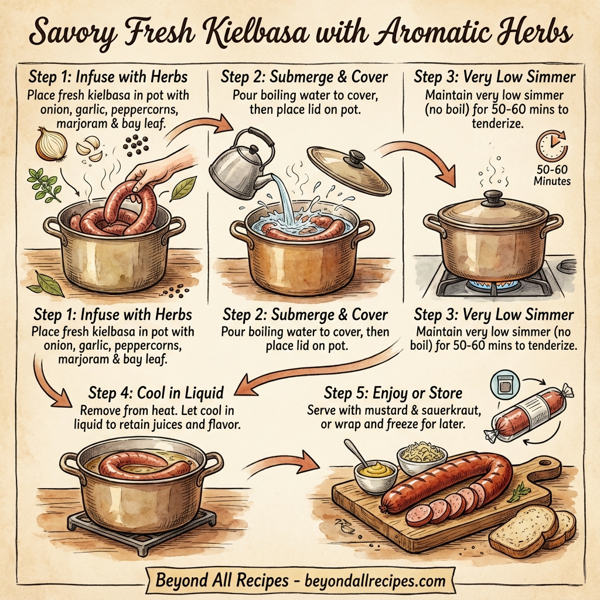 Savory Fresh Kielbasa with Aromatic Herbs

Step 1: Infuse with Herbs
Place fresh kielbasa in pot with onion, garlic, peppercorns, marjoram & bay leaf.

Step 2: Submerge & Cover
Pour boiling water to cover, then place lid on pot.

Step 3: Very Low Simmer
Maintain very low simmer (no boil) for 50-60 mins to tenderize.

50-60 Minutes

Step 1: Infuse with Herbs
Place fresh kielbasa in pot with onion, garlic, peppercorns, marjoram & bay leaf.

Step 2: Submerge & Cover
Pour boiling water to cover, then place lid on pot.

Step 3: Very Low Simmer
Maintain very low simmer (no boil) for 50-60 mins to tenderize.

Step 4: Cool in Liquid
Remove from heat. Let cool in liquid to retain juices and flavor.

Step 5: Enjoy or Store
Serve with mustard & sauerkraut, or wrap and freeze for later.

Beyond All Recipes - beyondallrecipes.com