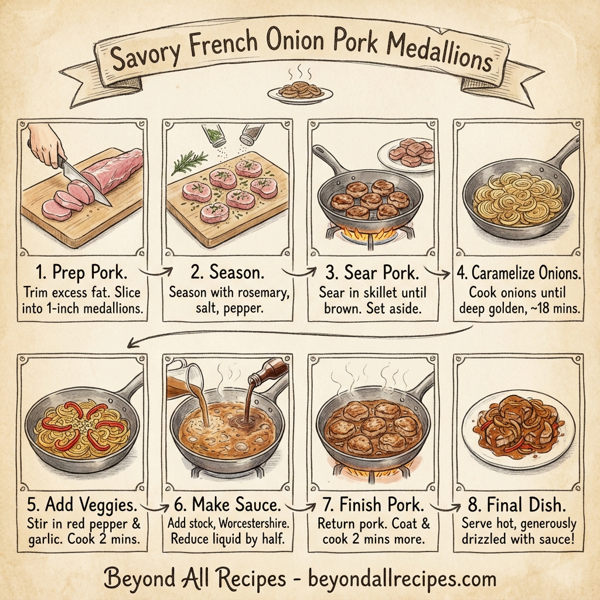 Savory French Onion Pork Medallions

1. Prep Pork.
Trim excess fat. Slice into 1-inch medallions.

2. Season.
Season with rosemary, salt, pepper.

3. Sear Pork.
Sear in skillet until brown. Set aside.

4. Caramelize Onions.
Cook onions until deep golden, ~18 mins.

5. Add Veggies.
Stir in red pepper & garlic. Cook 2 mins.

6. Make Sauce.
Add stock, Worcestershire. Reduce liquid by half.

7. Finish Pork.
Return pork. Coat & cook 2 mins more.

8. Final Dish.
Serve hot, generously drizzled with sauce!

Beyond All Recipes - beyondallrecipes.com