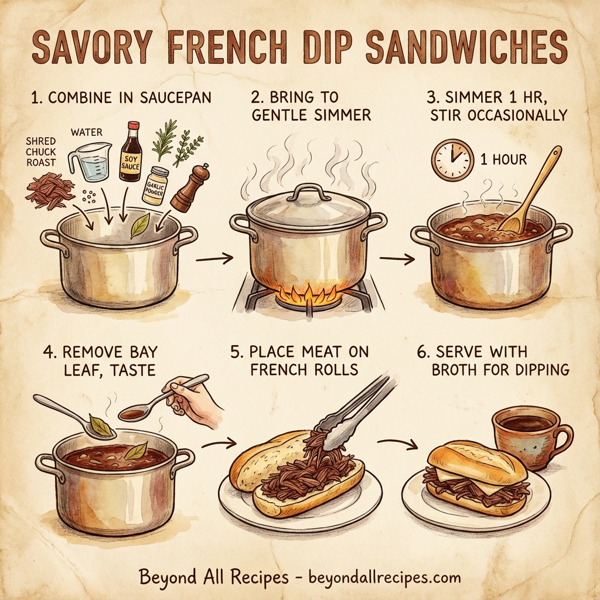 SAVORY FRENCH DIP SANDWICHES

1. COMBINE IN SAUCEPAN

SHRED CHUCK ROAST

WATER

SOY SAUCE

GARLIC POWDER

2. BRING TO GENTLE SIMMER

3. SIMMER 1 HR, STIR OCCASIONALLY

1 HOUR

4. REMOVE BAY LEAF, TASTE

5. PLACE MEAT ON FRENCH ROLLS

6. SERVE WITH BROTH FOR DIPPING

Beyond All Recipes - beyondallrecipes.com