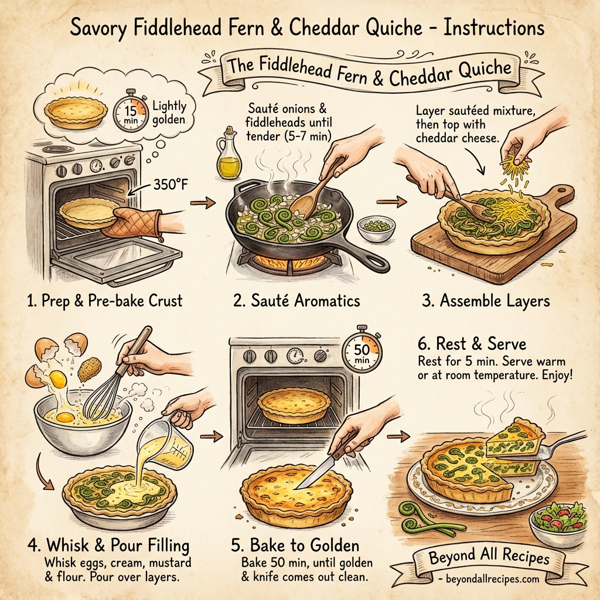 Savory Fiddlehead Fern & Cheddar Quiche - Instructions

The Fiddlehead Fern & Cheddar Quiche

15 min

Lightly golden

350°F

1. Prep & Pre-bake Crust

Sauté onions & fiddleheads until tender (5-7 min)

2. Sauté Aromatics

Layer sautéed mixture, then top with cheddar cheese.

3. Assemble Layers

4. Whisk & Pour Filling
Whisk eggs, cream, mustard & flour. Pour over layers.

50 min

5. Bake to Golden
Bake 50 min, until golden & knife comes out clean.

6. Rest & Serve
Rest for 5 min. Serve warm or at room temperature. Enjoy!

Beyond All Recipes
- beyondallrecipes.com