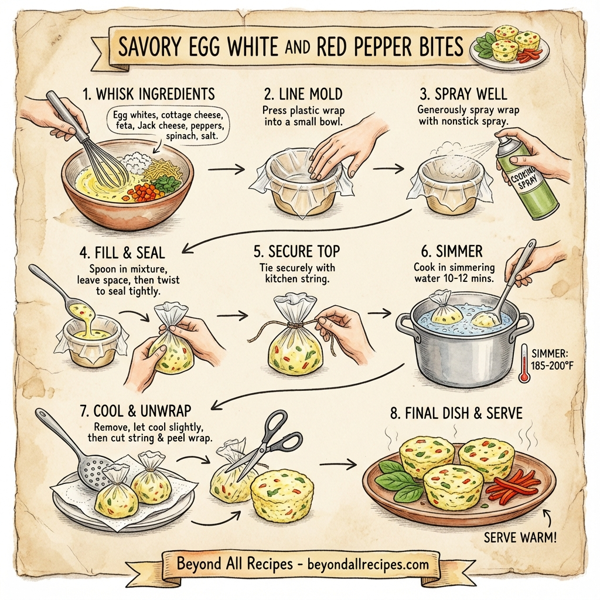 SAVORY EGG WHITE AND RED PEPPER BITES

1. WHISK INGREDIENTS

Egg whites, cottage cheese, feta, Jack cheese, peppers, spinach, salt.

2. LINE MOLD

Press plastic wrap into a small bowl.

3. SPRAY WELL

Generously spray wrap with nonstick spray.

COOKING SPRAY

4. FILL & SEAL

Spoon in mixture, leave space, then twist to seal tightly.

5. SECURE TOP

Tie securely with kitchen string.

6. SIMMER

Cook in simmering water 10-12 mins.

SIMMER: 185-200°F

7. COOL & UNWRAP

Remove, let cool slightly, then cut string & peel wrap.

8. FINAL DISH & SERVE

SERVE WARM!

Beyond All Recipes - beyondallrecipes.com