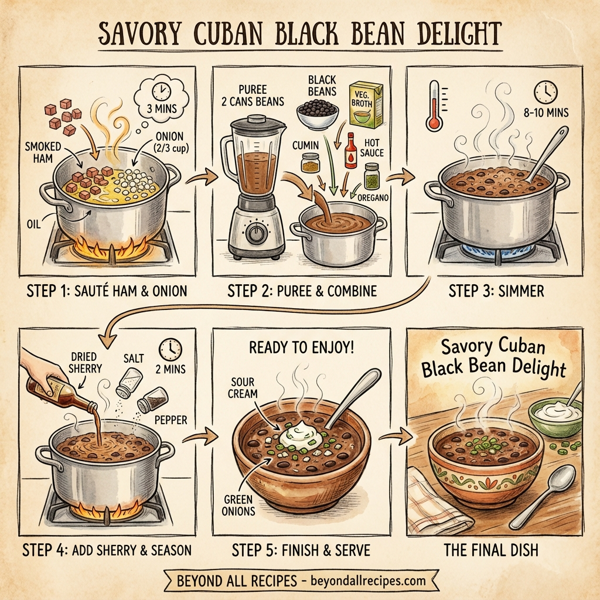 SAVORY CUBAN BLACK BEAN DELIGHT

3 MINS
SMOKED HAM
ONION (2/3 cup)
OIL
STEP 1: SAUTÉ HAM & ONION

PUREE 2 CANS BEANS
BLACK BEANS
VEG. BROTH
CUMIN
HOT SAUCE
OREGANO
STEP 2: PUREE & COMBINE

8-10 MINS
STEP 3: SIMMER

DRIED SHERRY
SALT
2 MINS
PEPPER
STEP 4: ADD SHERRY & SEASON

READY TO ENJOY!
SOUR CREAM
GREEN ONIONS
STEP 5: FINISH & SERVE

Savory Cuban Black Bean Delight
THE FINAL DISH

BEYOND ALL RECIPES - beyondallrecipes.com