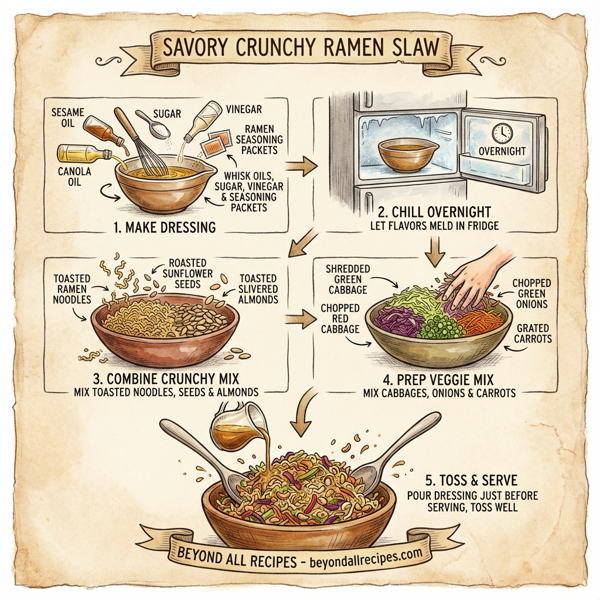 SAVORY CRUNCHY RAMEN SLAW

SESAME OIL
SUGAR
VINEGAR
RAMEN SEASONING PACKETS
CANOLA OIL
WHISK OILS, SUGAR, VINEGAR & SEASONING PACKETS
1. MAKE DRESSING

OVERNIGHT
2. CHILL OVERNIGHT
LET FLAVORS MELD IN FRIDGE

TOASTED RAMEN NOODLES
ROASTED SUNFLOWER SEEDS
TOASTED SLIVERED ALMONDS
3. COMBINE CRUNCHY MIX
MIX TOASTED NOODLES, SEEDS & ALMONDS

SHREDDED GREEN CABBAGE
CHOPPED RED CABBAGE
CHOPPED GREEN ONIONS
GRATED CARROTS
4. PREP VEGGIE MIX
MIX CABBAGES, ONIONS & CARROTS

5. TOSS & SERVE
POUR DRESSING JUST BEFORE SERVING, TOSS WELL

BEYOND ALL RECIPES - beyondallrecipes.com