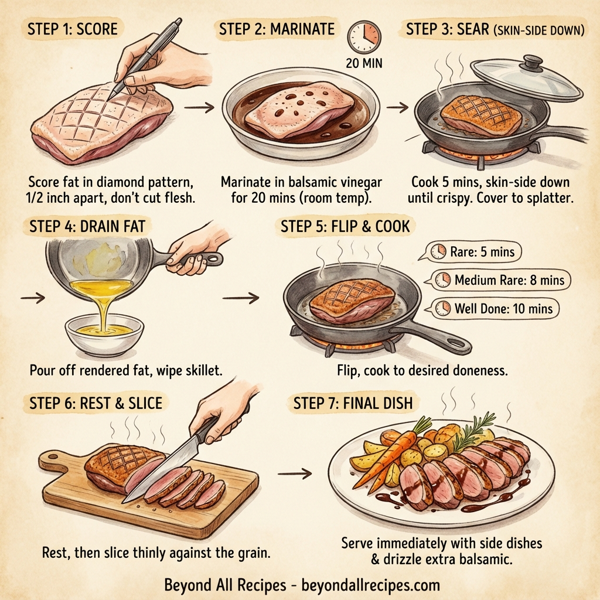 STEP 1: SCORE

Score fat in diamond pattern, 1/2 inch apart, don't cut flesh.

STEP 2: MARINATE

20 MIN

Marinate in balsamic vinegar for 20 mins (room temp).

STEP 3: SEAR (SKIN-SIDE DOWN)

Cook 5 mins, skin-side down until crispy. Cover to splatter.

STEP 4: DRAIN FAT

Pour off rendered fat, wipe skillet.

STEP 5: FLIP & COOK

Rare: 5 mins

Medium Rare: 8 mins

Well Done: 10 mins

Flip, cook to desired doneness.

STEP 6: REST & SLICE

Rest, then slice thinly against the grain.

STEP 7: FINAL DISH

Serve immediately with side dishes & drizzle extra balsamic.

Beyond All Recipes - beyondallrecipes.com