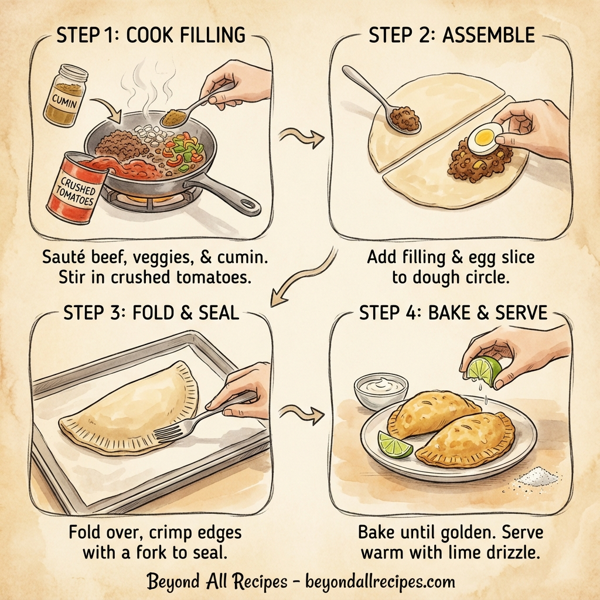 STEP 1: COOK FILLING

CUMIN

CRUSHED TOMATOES

Sauté beef, veggies, & cumin. Stir in crushed tomatoes.

STEP 2: ASSEMBLE

Add filling & egg slice to dough circle.

STEP 3: FOLD & SEAL

Fold over, crimp edges with a fork to seal.

STEP 4: BAKE & SERVE

Bake until golden. Serve warm with lime drizzle.

Beyond All Recipes - beyondallrecipes.com