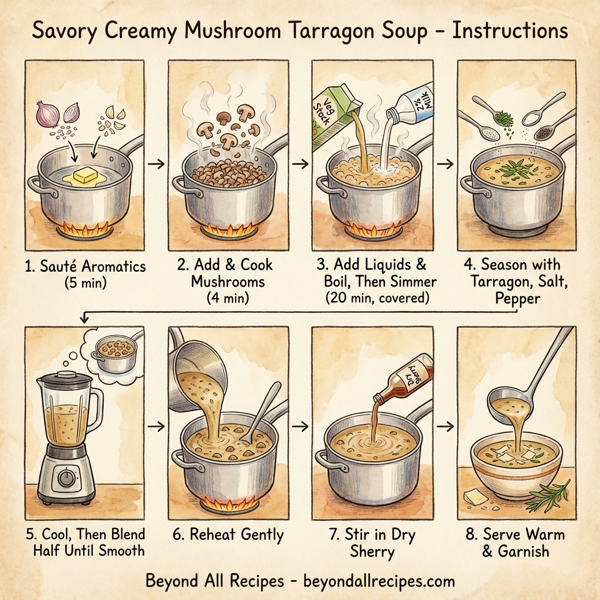 Savory Creamy Mushroom Tarragon Soup – Instructions

Veg Stock

2% Milk

1. Sauté Aromatics (5 min)

2. Add & Cook Mushrooms (4 min)

3. Add Liquids & Boil, Then Simmer (20 min, covered)

4. Season with Tarragon, Salt, Pepper

Dry Sherry

5. Cool, Then Blend Half Until Smooth

6. Reheat Gently

7. Stir in Dry Sherry

8. Serve Warm & Garnish

Beyond All Recipes – beyondallrecipes.com