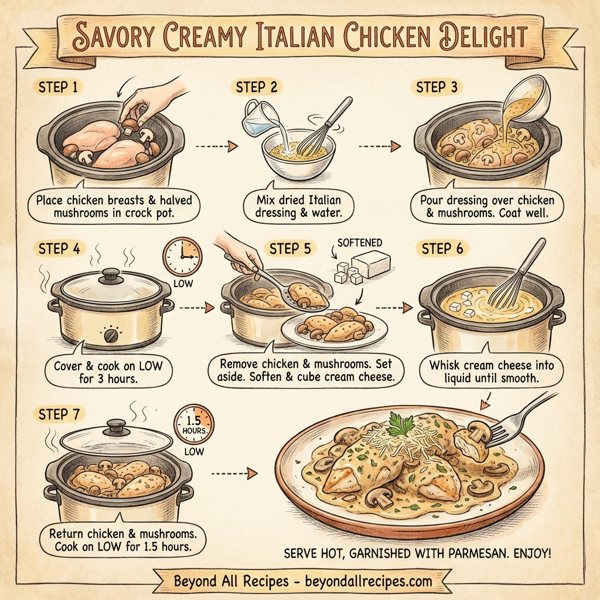 SAVORY CREAMY ITALIAN CHICKEN DELIGHT

STEP 1

Place chicken breasts & halved mushrooms in crock pot.

STEP 2

Mix dried Italian dressing & water.

STEP 3

Pour dressing over chicken & mushrooms. Coat well.

STEP 4

LOW

Cover & cook on LOW for 3 hours.

STEP 5

SOFTENED

Remove chicken & mushrooms. Set aside. Soften & cube cream cheese.

STEP 6

Whisk cream cheese into liquid until smooth.

STEP 7

1.5 HOURS

LOW

Return chicken & mushrooms. Cook on LOW for 1.5 hours.

SERVE HOT, GARNISHED WITH PARMESAN. ENJOY!

Beyond All Recipes - beyondallrecipes.com