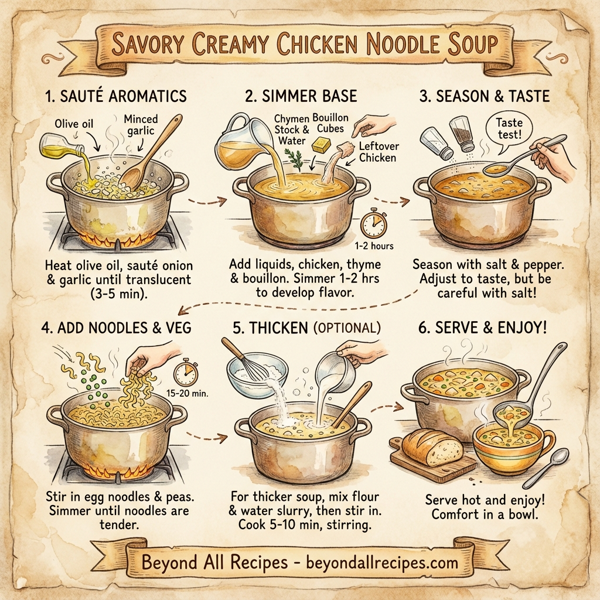 SAVORY CREAMY CHICKEN NOODLE SOUP

1. SAUTÉ AROMATICS

Olive oil

Minced garlic

Heat olive oil, sauté onion & garlic until translucent (3-5 min).

2. SIMMER BASE

Chymen Stock & Water

Bouillon Cubes

Leftover Chicken

1-2 hours

Add liquids, chicken, thyme & bouillon. Simmer 1-2 hrs to develop flavor.

3. SEASON & TASTE

Taste test!

Season with salt & pepper. Adjust to taste, but be careful with salt!

4. ADD NOODLES & VEG

15-20 min.

Stir in egg noodles & peas. Simmer until noodles are tender.

5. THICKEN (OPTIONAL)

For thicker soup, mix flour & water slurry, then stir in. Cook 5-10 min, stirring.

6. SERVE & ENJOY!

Serve hot and enjoy! Comfort in a bowl.

Beyond All Recipes - beyondallrecipes.com